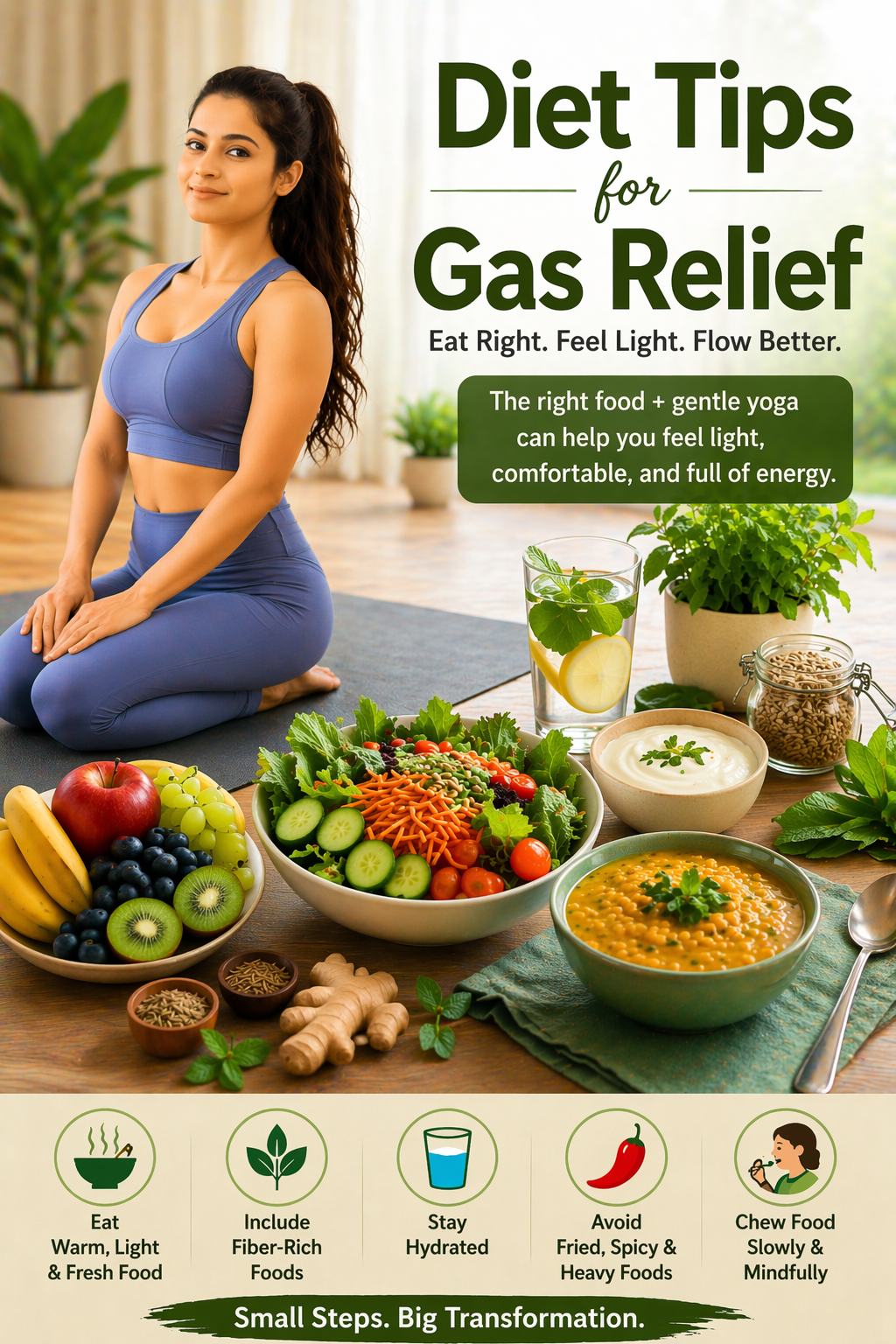 Diet Tips
for
Gas Relief

Eat Right. Feel Light. Flow Better.

The right food + gentle yoga can help you feel light, comfortable, and full of energy.

Eat Warm, Light & Fresh Food

Include Fiber-Rich Foods

Stay Hydrated

Avoid Fried, Spicy & Heavy Foods

Chew Food Slowly & Mindfully

Small Steps. Big Transformation.